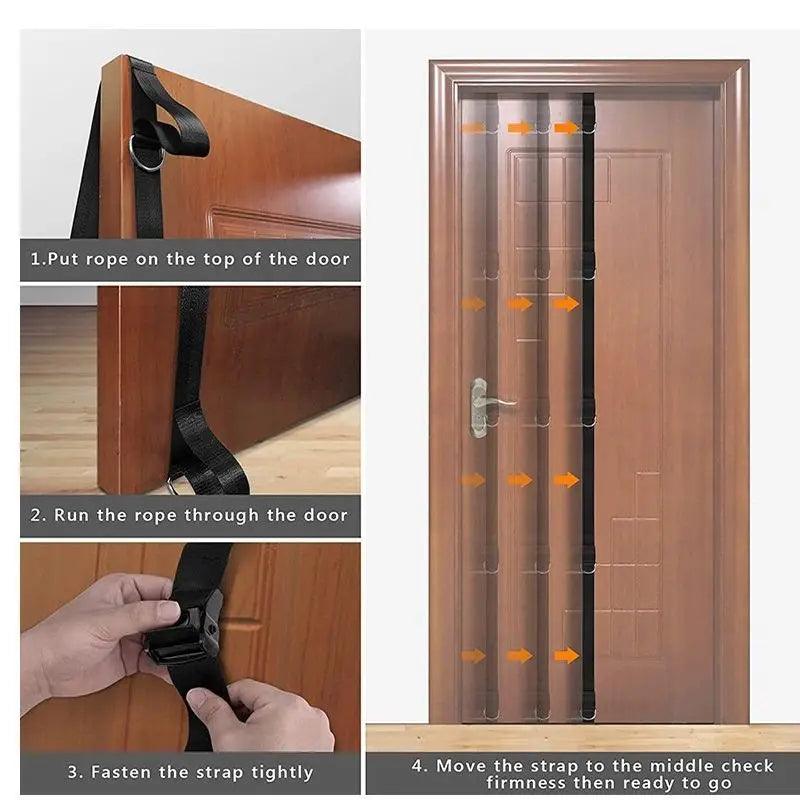 1.Put rope on the top of the door

2. Run the rope through the door

3. Fasten the strap tightly

4. Move the strap to the middle check firmness then ready to go